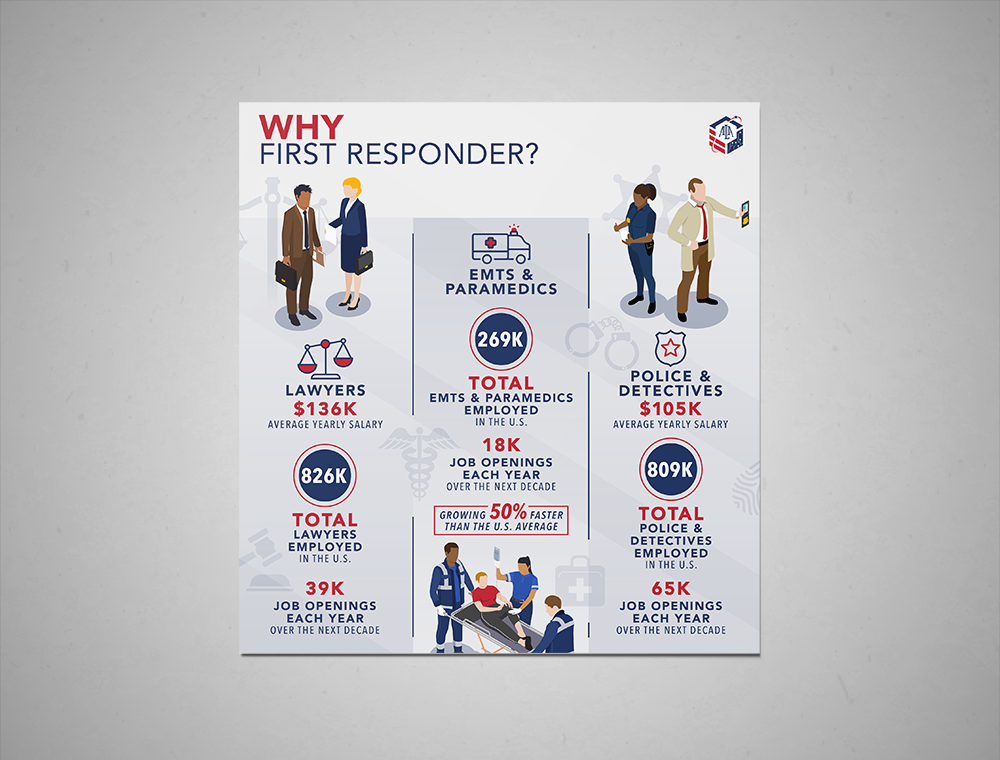 WHY
FIRST RESPONDER?

LAWYERS
$136K
AVERAGE YEARLY SALARY

826K
TOTAL
LAWYERS EMPLOYED
IN THE U.S.

39K
JOB OPENINGS EACH YEAR
OVER THE NEXT DECADE

EMTS & PARAMEDICS

269K
TOTAL
EMTS & PARAMEDICS EMPLOYED
IN THE U.S.

18K
JOB OPENINGS EACH YEAR
OVER THE NEXT DECADE

GROWING 50% FASTER THAN THE U.S. AVERAGE

POLICE & DETECTIVES
$105K
AVERAGE YEARLY SALARY

809K
TOTAL
POLICE & DETECTIVES EMPLOYED
IN THE U.S.

65K
JOB OPENINGS EACH YEAR
OVER THE NEXT DECADE