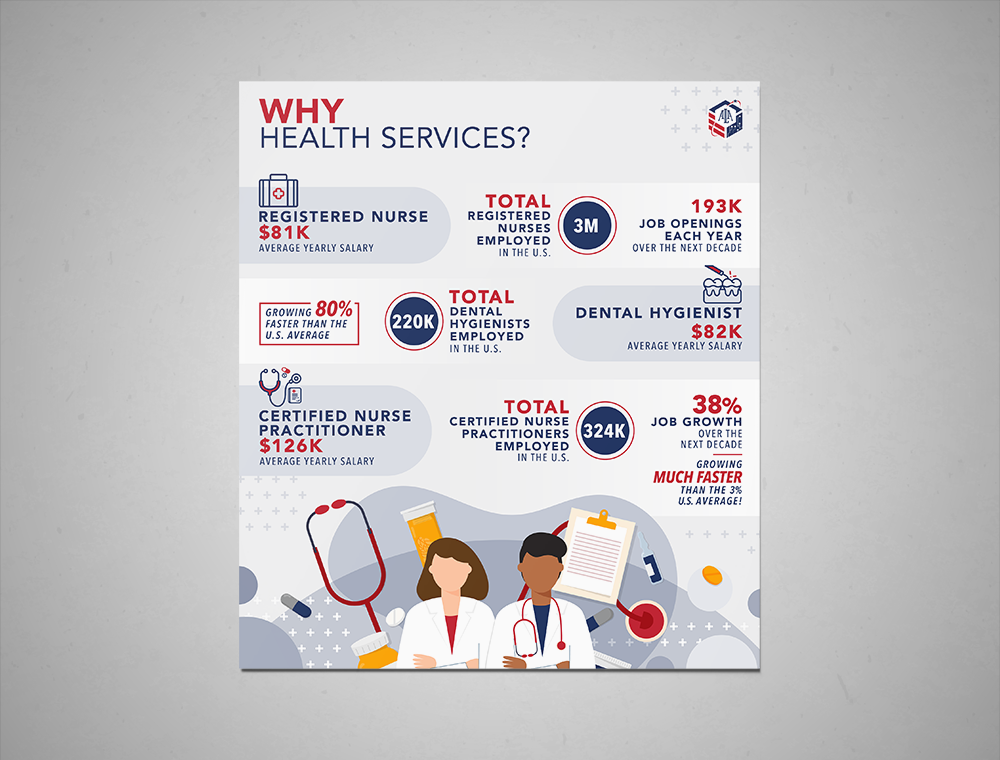 WHY
HEALTH SERVICES?

REGISTERED NURSE
$81K
AVERAGE YEARLY SALARY

TOTAL
REGISTERED NURSES EMPLOYED
IN THE U.S.

3M

193K
JOB OPENINGS EACH YEAR
OVER THE NEXT DECADE

GROWING 80% FASTER THAN THE U.S. AVERAGE

220K

TOTAL
DENTAL HYGIENISTS EMPLOYED
IN THE U.S.

DENTAL HYGIENIST
$82K
AVERAGE YEARLY SALARY

CERTIFIED NURSE PRACTITIONER
$126K
AVERAGE YEARLY SALARY

TOTAL
CERTIFIED NURSE PRACTITIONERS EMPLOYED
IN THE U.S.

324K

38%
JOB GROWTH
OVER THE NEXT DECADE

GROWING
MUCH FASTER
THAN THE 3% U.S. AVERAGE!